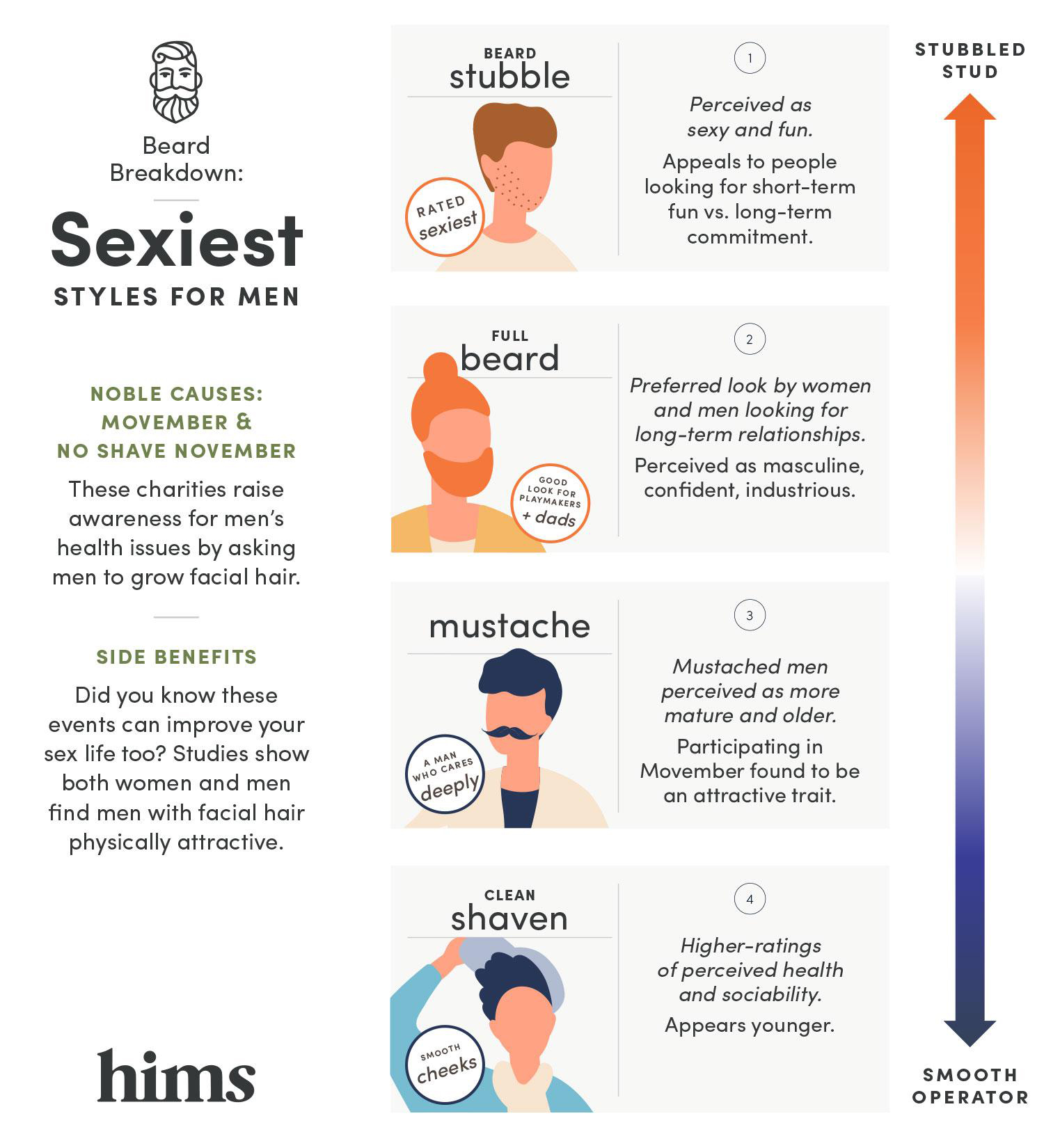 Beard Breakdown:

Sexiest

STYLES FOR MEN

NOBLE CAUSES: MOVEMBER & NO SHAVE NOVEMBER

These charities raise awareness for men's health issues by asking men to grow facial hair.

SIDE BENEFITS

Did you know these events can improve your sex life too? Studies show both women and men find men with facial hair physically attractive.

hims

BEARD
stubble

RATED
sexiest

1

Perceived as sexy and fun.

Appeals to people looking for short-term fun vs. long-term commitment.

FULL
beard

GOOD LOOK FOR PLAYMAKERS + dads

2

Preferred look by women and men looking for long-term relationships.

Perceived as masculine, confident, industrious.

mustache

A MAN WHO CARES
deeply

3

Mustached men perceived as more mature and older.

Participating in Movember found to be an attractive trait.

CLEAN
shaven

SMOOTH
cheeks

4

Higher-ratings of perceived health and sociability.

Appears younger.

STUBBLED STUD

SMOOTH OPERATOR