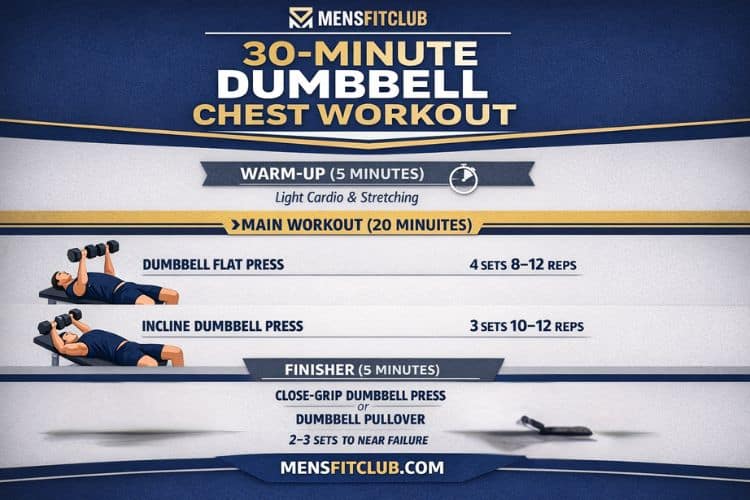 MENSFITCLUB

30-MINUTE DUMBBELL CHEST WORKOUT

WARM-UP (5 MINUTES)
Light Cardio & Stretching

MAIN WORKOUT (20 MINUTES)

DUMBBELL FLAT PRESS 4 SETS 8–12 REPS

INCLINE DUMBBELL PRESS 3 SETS 10–12 REPS

FINISHER (5 MINUTES)
CLOSE-GRIP DUMBBELL PRESS
or
DUMBBELL PULLOVER
2–3 SETS TO NEAR FAILURE

MENSFITCLUB.COM