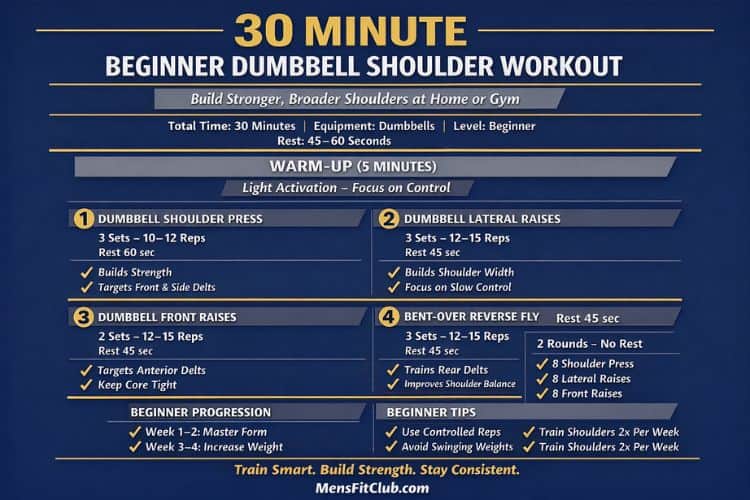 30 MINUTE
BEGINNER DUMBBELL SHOULDER WORKOUT

Build Stronger, Broader Shoulders at Home or Gym

Total Time: 30 Minutes | Equipment: Dumbbells | Level: Beginner
Rest: 45–60 Seconds

WARM-UP (5 MINUTES)

Light Activation – Focus on Control

1 DUMBBELL SHOULDER PRESS
3 Sets – 10–12 Reps
Rest 60 sec
✓ Builds Strength
✓ Targets Front & Side Delts

2 DUMBBELL LATERAL RAISES
3 Sets – 12–15 Reps
Rest 45 sec
✓ Builds Shoulder Width
✓ Focus on Slow Control

3 DUMBBELL FRONT RAISES
2 Sets – 12–15 Reps
Rest 45 sec
✓ Targets Anterior Delts
✓ Keep Core Tight

4 BENT-OVER REVERSE FLY Rest 45 sec
3 Sets – 12–15 Reps
Rest 45 sec
✓ Trains Rear Delts
✓ Improves Shoulder Balance

2 Rounds – No Rest
✓ 8 Shoulder Press
✓ 8 Lateral Raises
✓ 8 Front Raises

BEGINNER PROGRESSION
✓ Week 1–2: Master Form
✓ Week 3–4: Increase Weight

BEGINNER TIPS
✓ Use Controlled Reps
✓ Avoid Swinging Weights
✓ Train Shoulders 2x Per Week
✓ Train Shoulders 2x Per Week

Train Smart. Build Strength. Stay Consistent.
MensFitClub.com