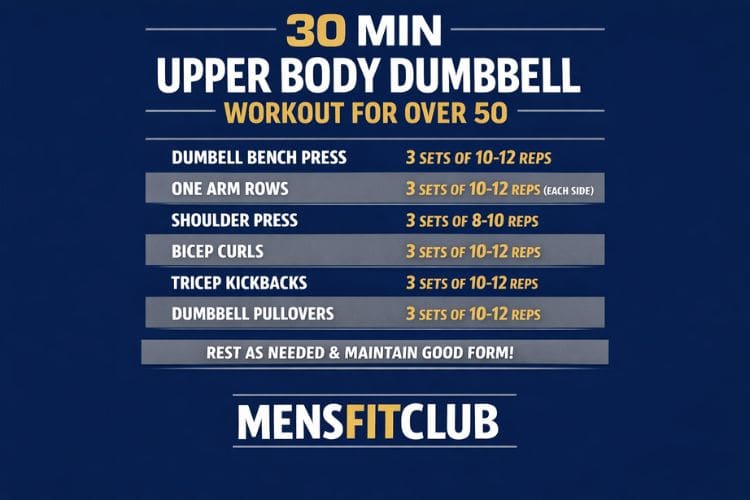 30 MIN
UPPER BODY DUMBBELL
WORKOUT FOR OVER 50

| | |
|---|---|
| DUMBELL BENCH PRESS | 3 SETS OF 10-12 REPS |
| ONE ARM ROWS | 3 SETS OF 10-12 REPS (EACH SIDE) |
| SHOULDER PRESS | 3 SETS OF 8-10 REPS |
| BICEP CURLS | 3 SETS OF 10-12 REPS |
| TRICEP KICKBACKS | 3 SETS OF 10-12 REPS |
| DUMBBELL PULLOVERS | 3 SETS OF 10-12 REPS |

REST AS NEEDED & MAINTAIN GOOD FORM!

MENSFITCLUB